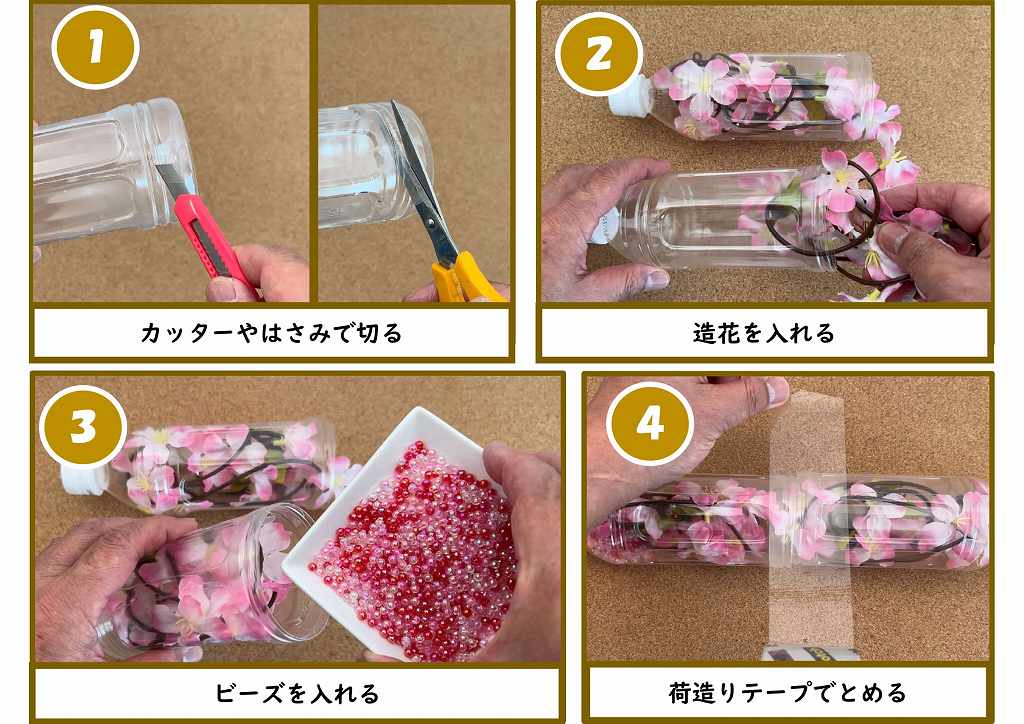 1

カッターやはさみで切る

2

造花を入れる

3

ビーズを入れる

4

荷造りテープでとめる